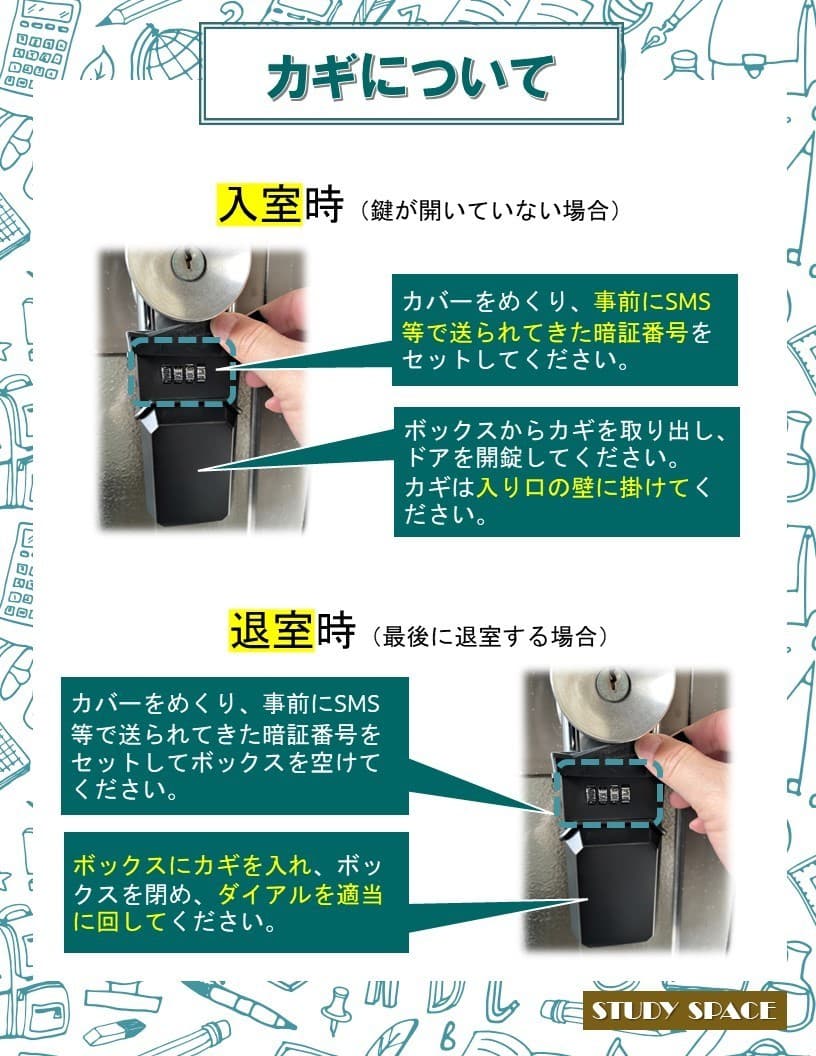 カギについて

入室時（鍵が開いていない場合）

カバーをめくり、事前にSMS等で送られてきた暗証番号をセットしてください。

ボックスからカギを取り出し、ドアを開錠してください。
カギは入り口の壁に掛けてください。

退室時（最後に退室する場合）

カバーをめくり、事前にSMS等で送られてきた暗証番号をセットしてボックスを空けてください。

ボックスにカギを入れ、ボックスを閉め、ダイアルを適当に回してください。

STUDY SPACE